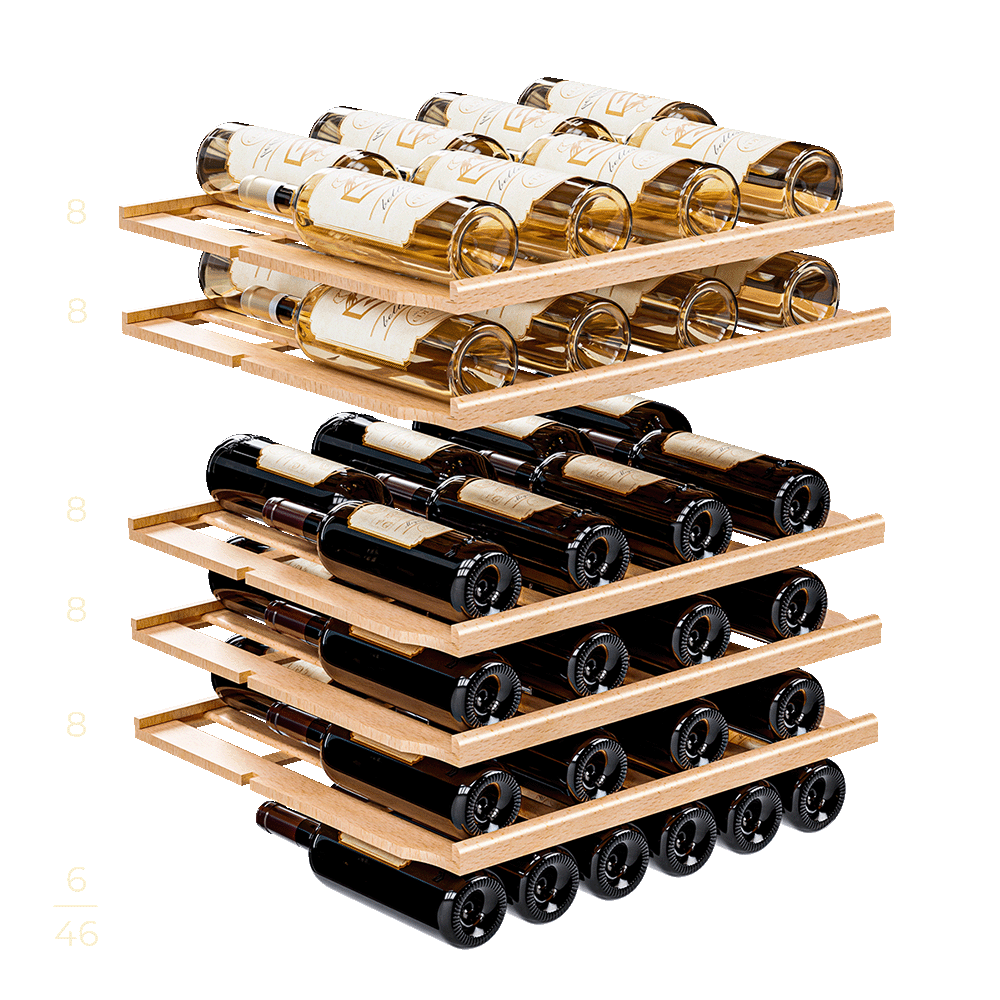 8
8
8
8
8
6
46